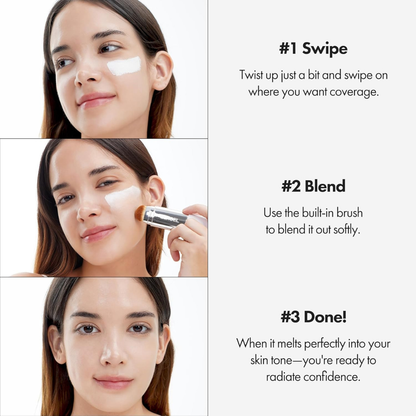 #1 Swipe

Twist up just a bit and swipe on where you want coverage.

#2 Blend

Use the built-in brush to blend it out softly.

#3 Done!

When it melts perfectly into your skin tone—you're ready to radiate confidence.